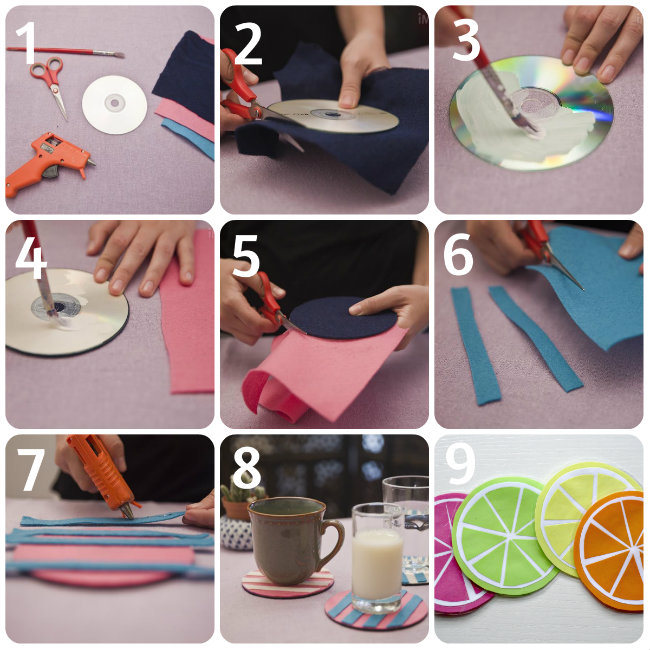 1

2

3

4

5

6

7

8

9